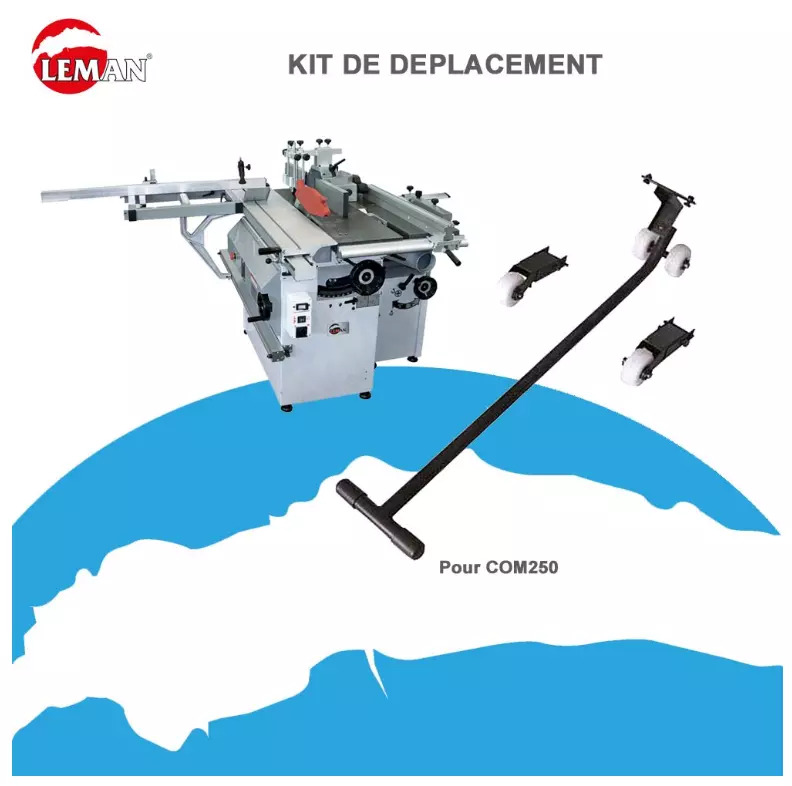 LEMAN®

KIT DE DEPLACEMENT

Pour COM250